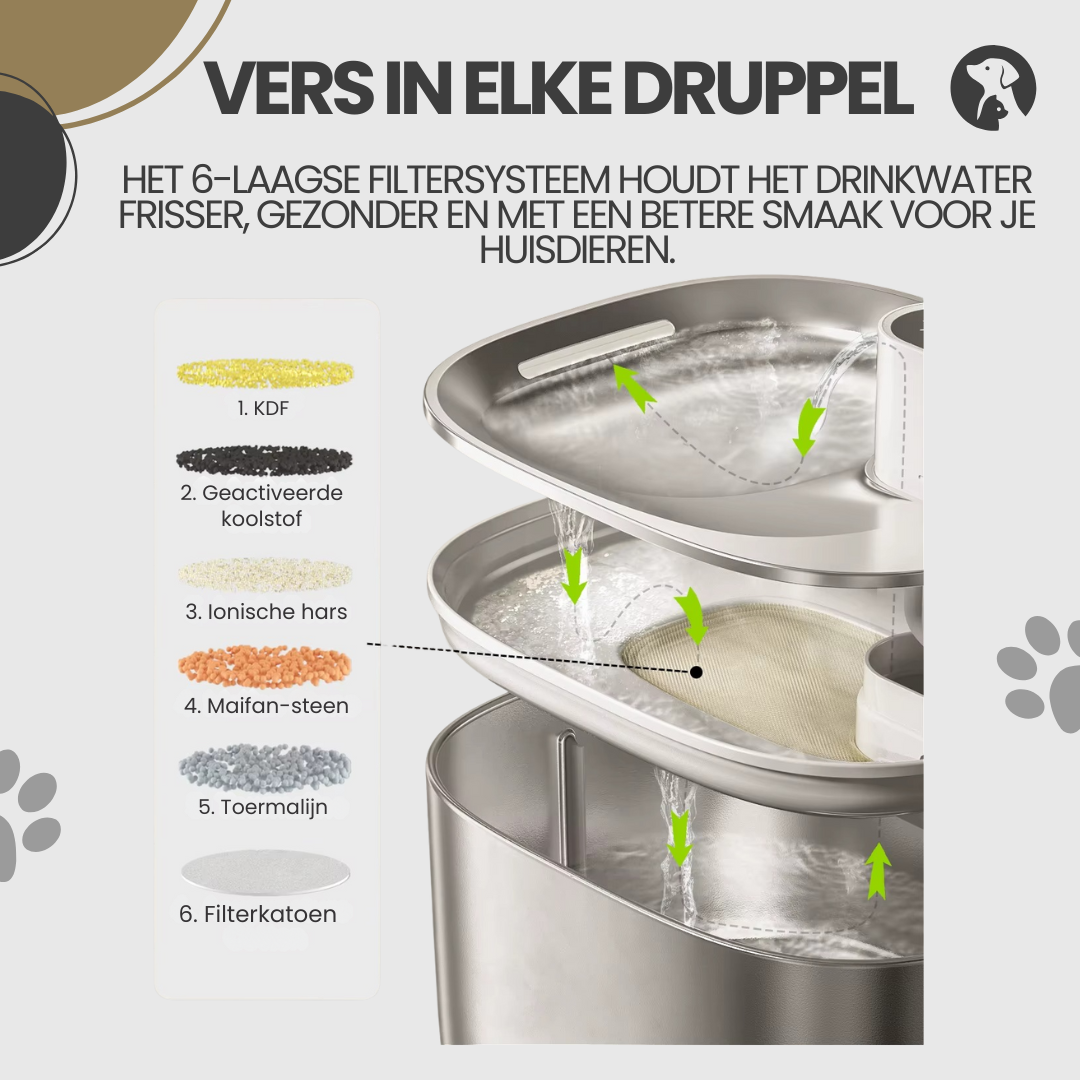 VERS IN ELKE DRUPPEL

HET 6-LAAGSE FILTERSYSTEEM HOUDT HET DRINKWATER FRISSER, GEZONDER EN MET EEN BETERE SMAAK VOOR JE HUISDIEREN.

1. KDF

2. Geactiveerde koolstof

3. Ionische hars

4. Maifan-steen

5. Toermalijn

6. Filterkatoen